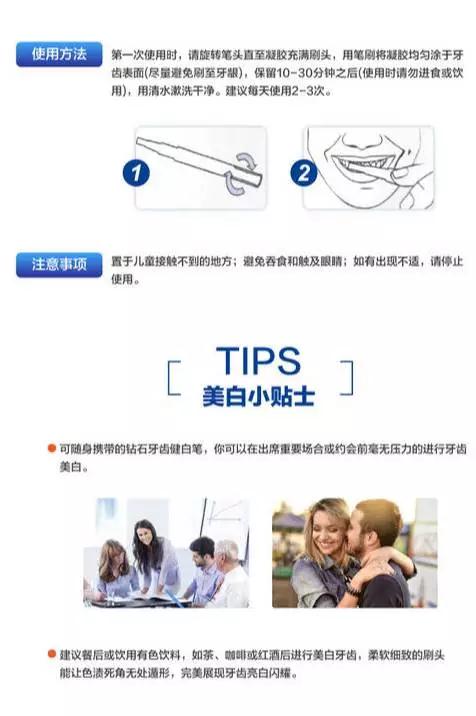 使用方法

第一次使用时，请旋转笔头直至凝胶充满刷头，用笔刷将凝胶均匀涂于牙齿表面(尽量避免刷至牙龈)，保留10-30分钟之后(使用时请勿进食或饮用)，用清水漱洗干净。建议每天使用2-3次。

1

2

注意事项

置于儿童接触不到的地方；避免吞食和触及眼睛；如有出现不适，请停止使用。

TIPS
美白小贴士

可随身携带的钻石牙齿健白笔，你可以在出席重要场合或约会前毫无压力的进行牙齿美白。

建议餐后或饮用有色饮料，如茶、咖啡或红酒后进行美白牙齿，柔软细致的刷头能让色渍死角无处遁形，完美展现牙齿亮白闪耀。